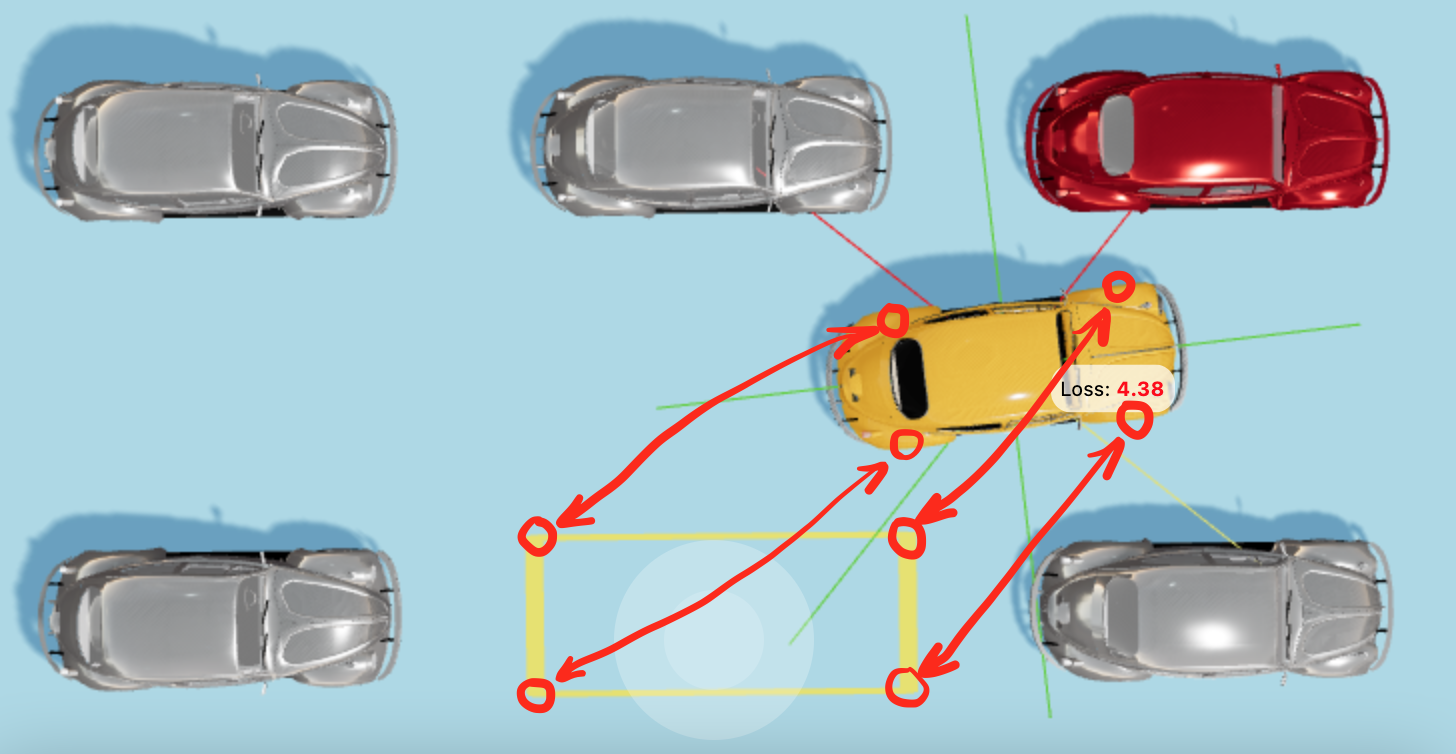 Loss: 4.38