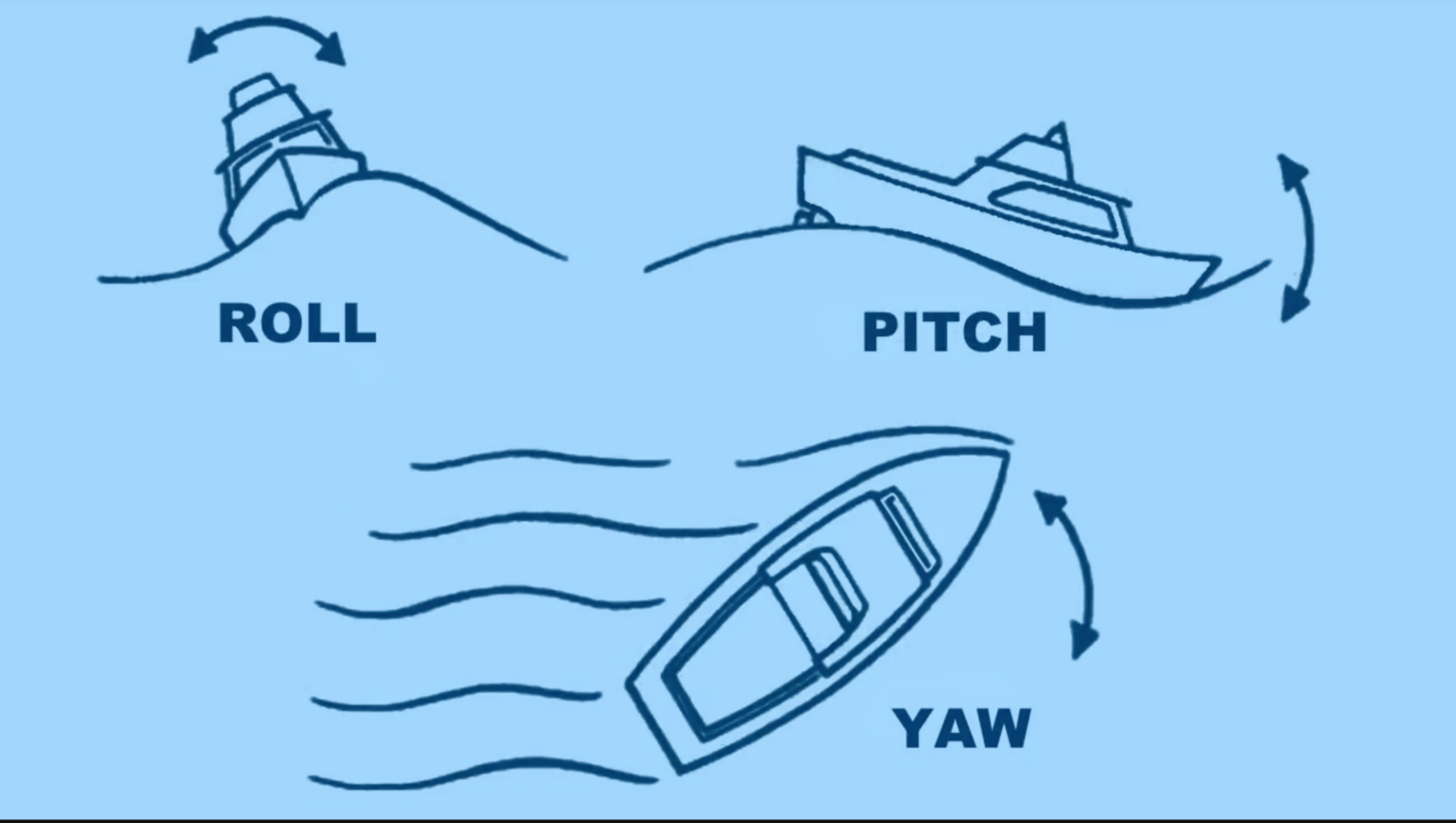 ROLL

PITCH

YAW