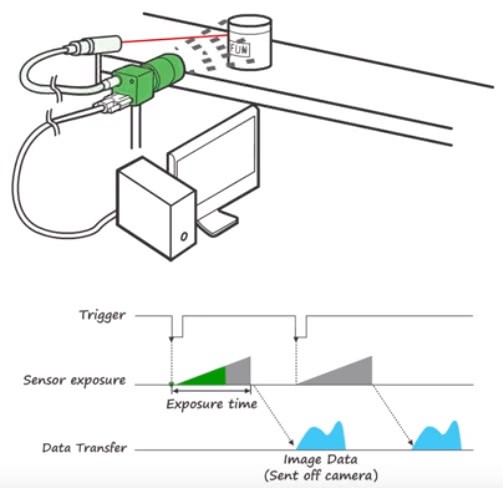 FUN

Trigger

Sensor exposure

Exposure time

Data Transfer

Image Data
(Sent off camera)