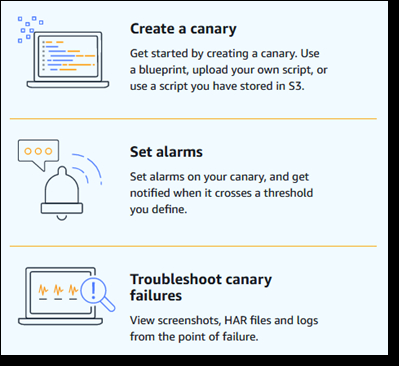 Create a canary

Get started by creating a canary. Use a blueprint, upload your own script, or use a script you have stored in S3.

Set alarms

Set alarms on your canary, and get notified when it crosses a threshold you define.

Troubleshoot canary failures

View screenshots, HAR files and logs from the point of failure.